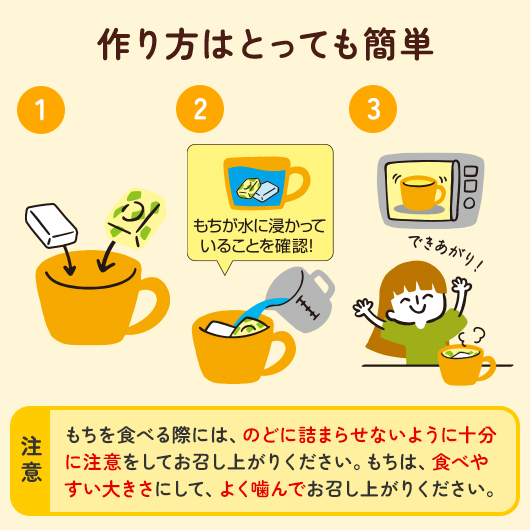 作り方はとっても簡単

1

2

もちが水に浸かっていることを確認!

3

できあがり!

注意

もちを食べる際には、のどに詰まらせないように十分に注意をしてお召し上がりください。もちは、食べやすい大きさにして、よく噛んでお召し上がりください。